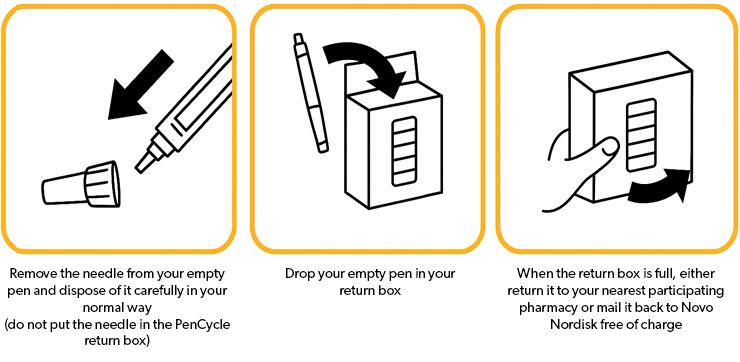 Remove the needle from your empty pen and dispose of it carefully in your normal way
(do not put the needle in the PenCycle return box)

Drop your empty pen in your return box

When the return box is full, either return it to your nearest participating pharmacy or mail it back to Novo Nordisk free of charge